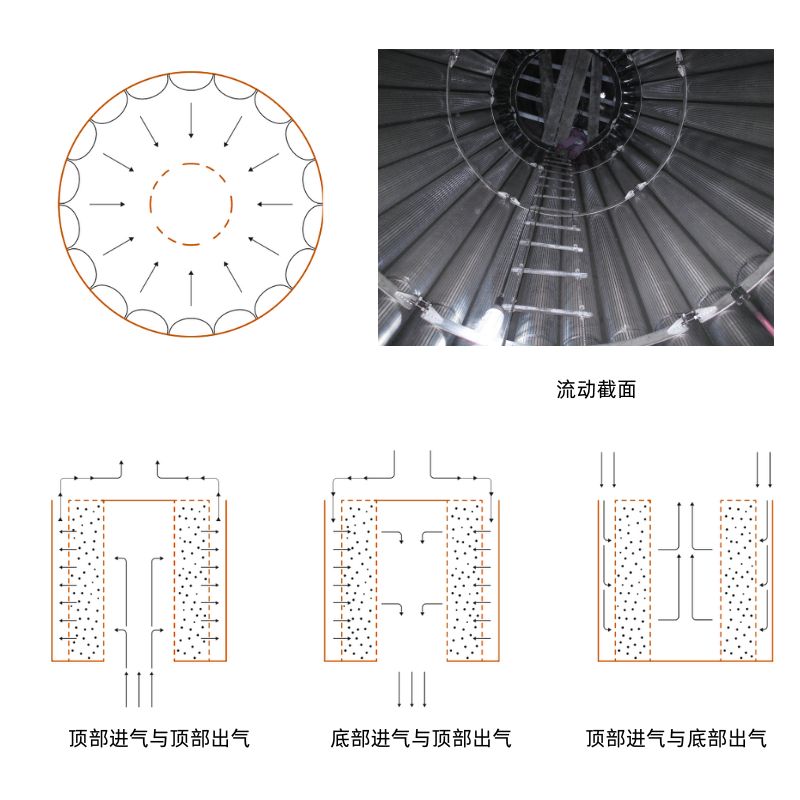 流动截面

顶部进气与顶部出气

底部进气与顶部出气

顶部进气与底部出气